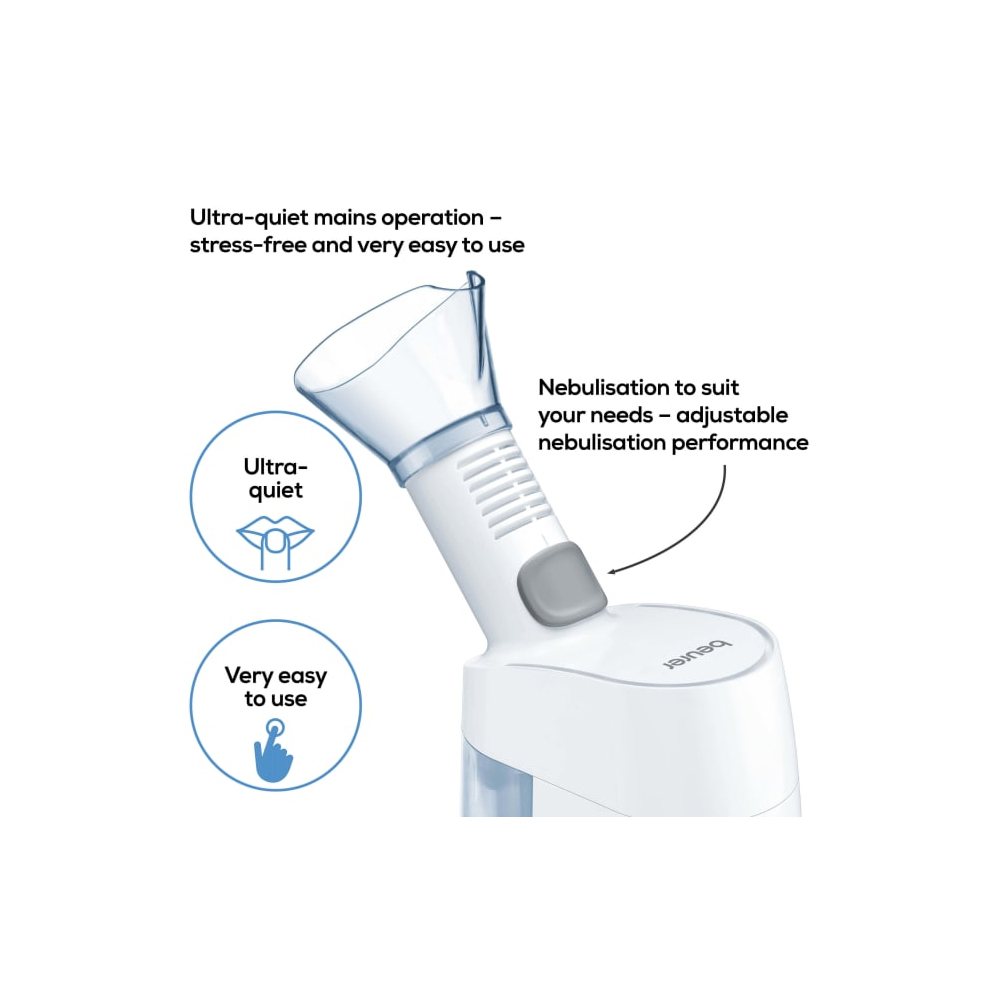 Ultra-quiet mains operation – stress-free and very easy to use

Nebulisation to suit your needs – adjustable nebulisation performance

Ultra-quiet

Very easy to use

beurer