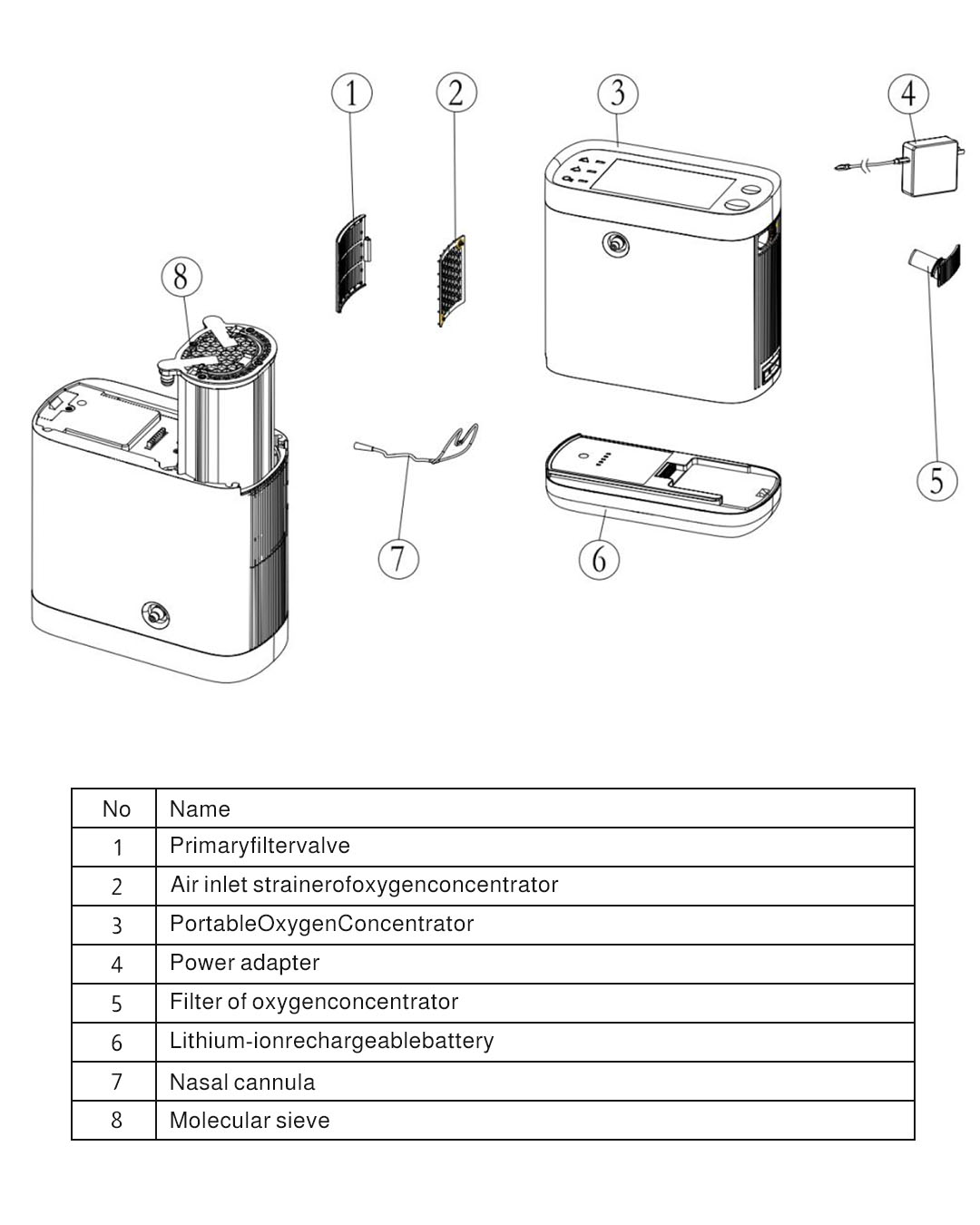 1 2 3 4

8

5

7 6

| No | Name |
|---|---|
| 1 | Primaryfiltervalve |
| 2 | Air inlet strainerofoxygenconcentrator |
| 3 | PortableOxygenConcentrator |
| 4 | Power adapter |
| 5 | Filter of oxygenconcentrator |
| 6 | Lithium-ionrechargeablebattery |
| 7 | Nasal cannula |
| 8 | Molecular sieve |